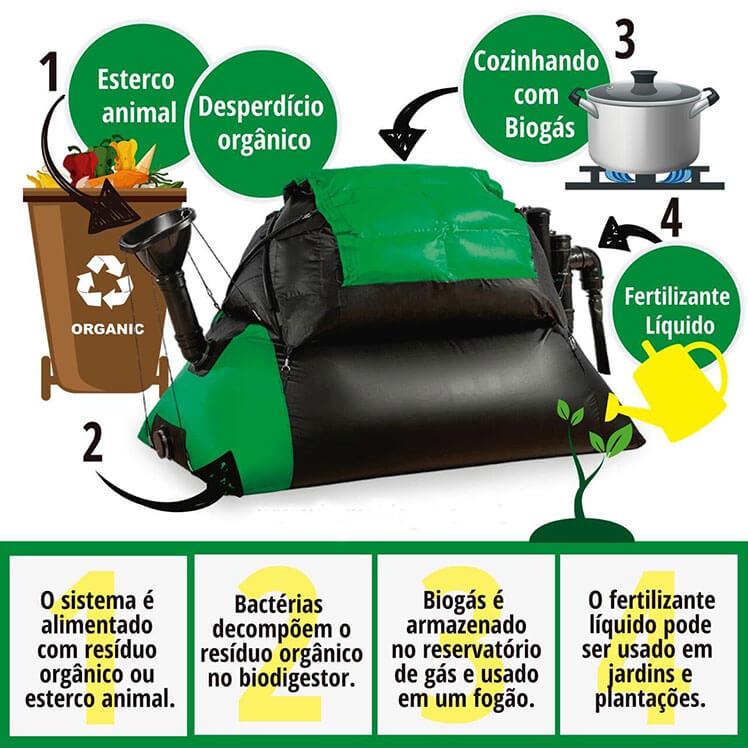 1

Esterco animal

Desperdício orgânico

3

Cozinhando com Biogás

4

Fertilizante Líquido

ORGANIC

2

1
O sistema é alimentado com resíduo orgânico ou esterco animal.

2
Bactérias decompõem o resíduo orgânico no biodigestor.

3
Biogás é armazenado no reservatório de gás e usado em um fogão.

4
O fertilizante líquido pode ser usado em jardins e plantações.